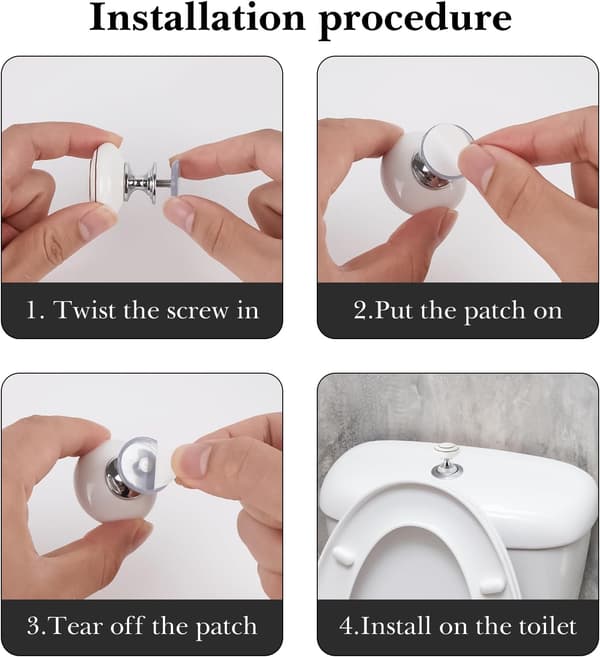 Installation procedure

1. Twist the screw in

2.Put the patch on

3.Tear off the patch

4.Install on the toilet