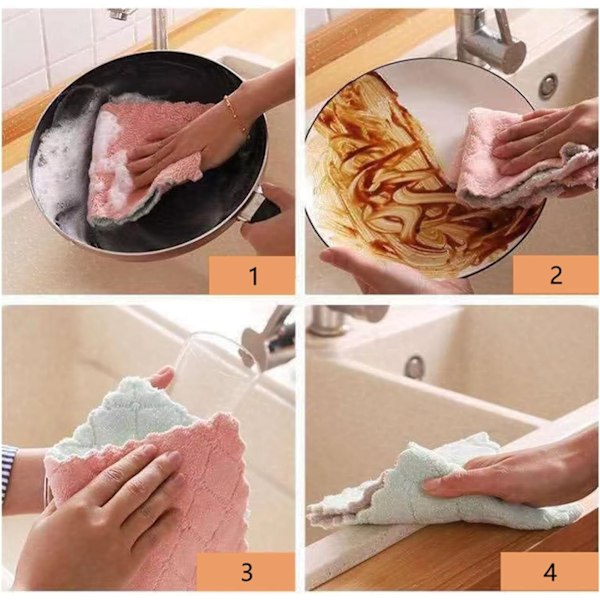 1

2

3

4