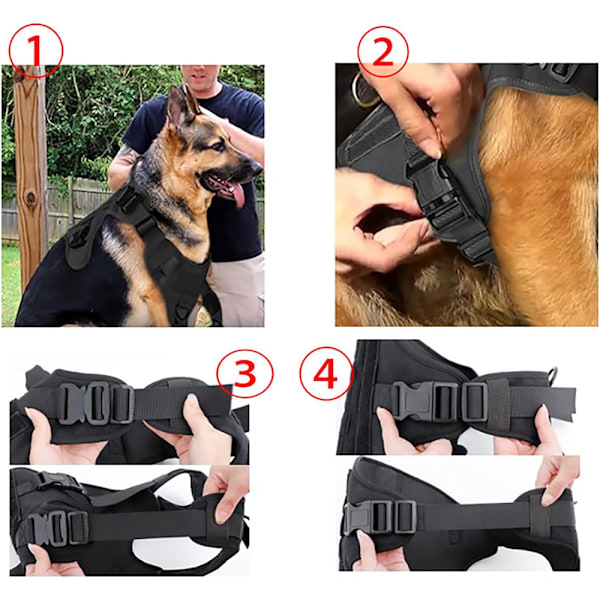 1

2

3

4