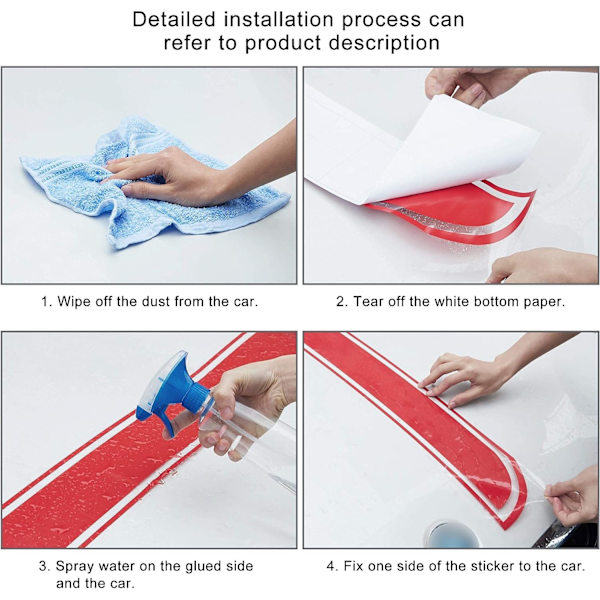 Detailed installation process can refer to product description

1. Wipe off the dust from the car.

2. Tear off the white bottom paper.

3. Spray water on the glued side and the car.

4. Fix one side of the sticker to the car.