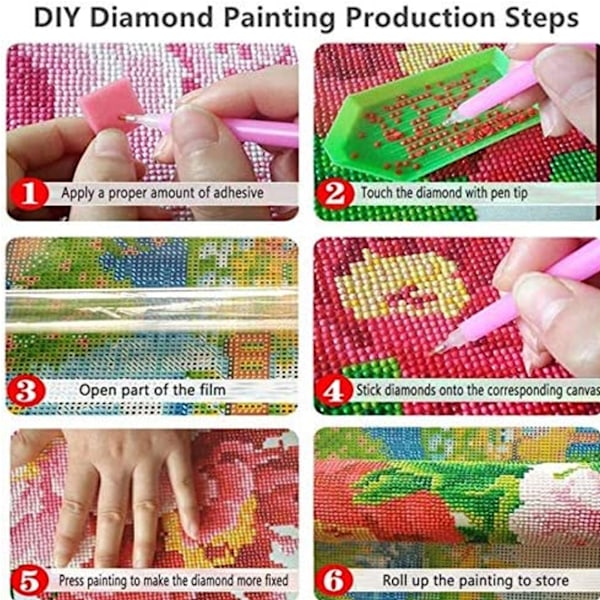 DIY Diamond Painting Production Steps

1 Apply a proper amount of adhesive

2 Touch the diamond with pen tip

3 Open part of the film

4 Stick diamonds onto the corresponding canvas

5 Press painting to make the diamond more fixed

6 Roll up the painting to store