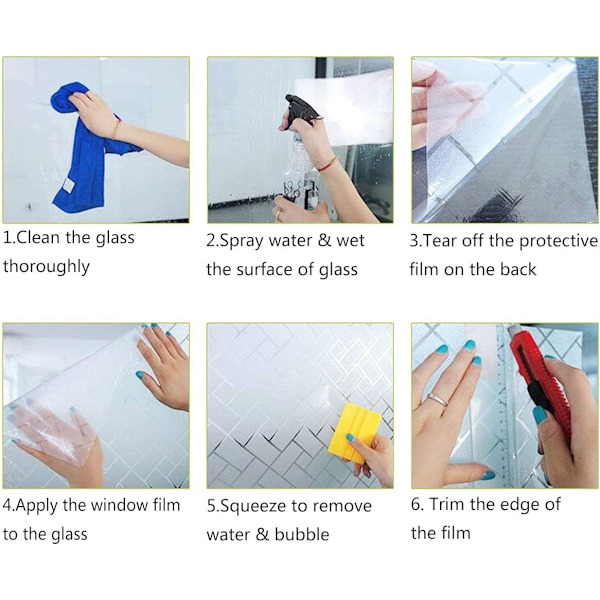 1.Clean the glass thoroughly

2.Spray water & wet the surface of glass

3.Tear off the protective film on the back

4.Apply the window film to the glass

5.Squeeze to remove water & bubble

6. Trim the edge of the film