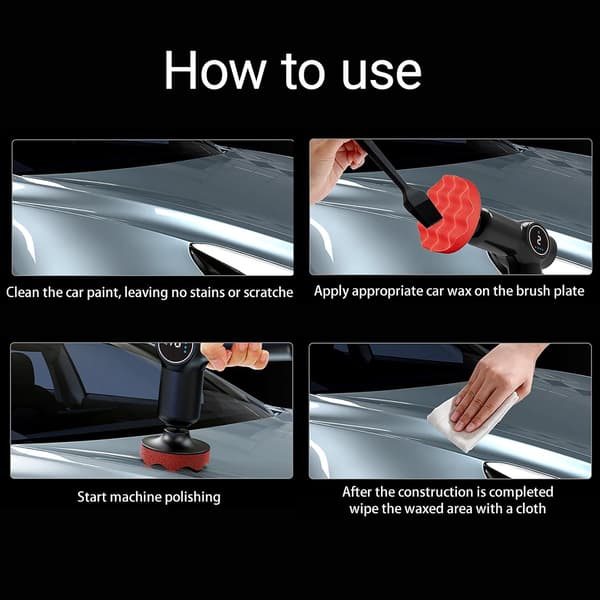 How to use

Clean the car paint, leaving no stains or scratche

Apply appropriate car wax on the brush plate

Start machine polishing

After the construction is completed wipe the waxed area with a cloth