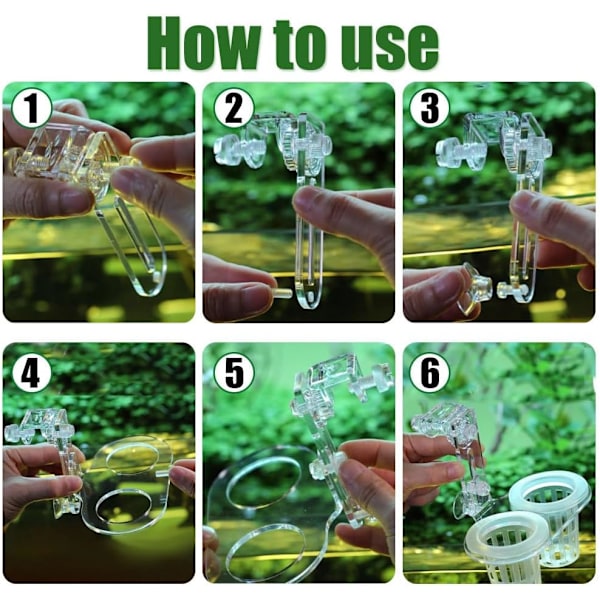 How to use

1

2

3

4

5

6