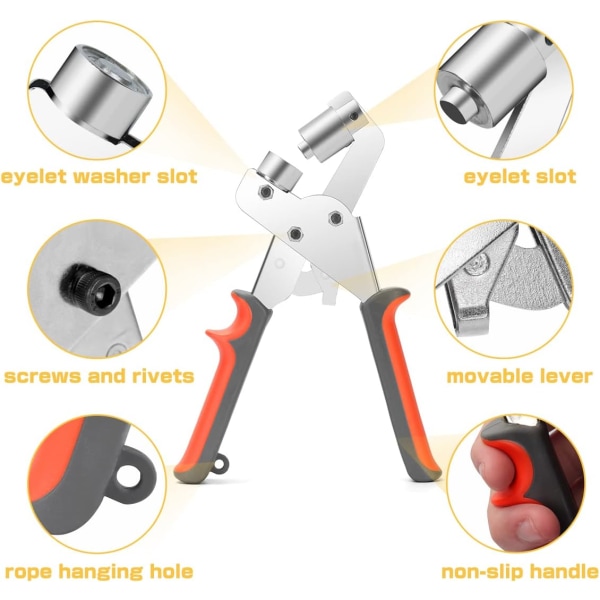 eyelet washer slot

eyelet slot

screws and rivets

movable lever

rope hanging hole

non-slip handle