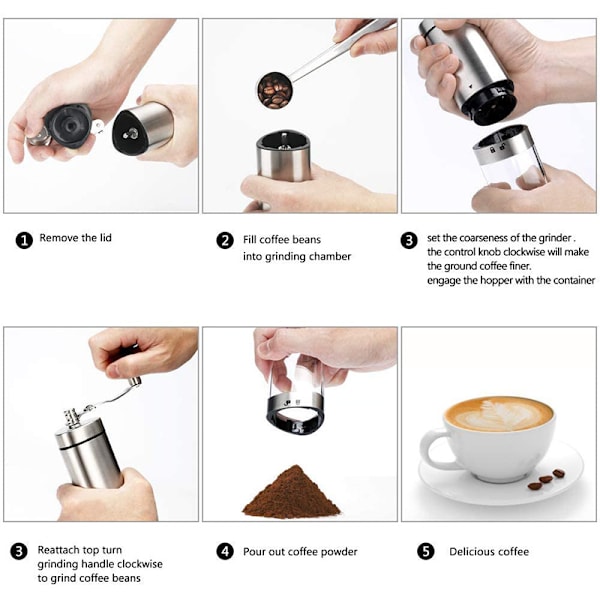 1 Remove the lid

2 Fill coffee beans into grinding chamber

3 set the coarseness of the grinder . the control knob clockwise will make the ground coffee finer. engage the hopper with the container

3 Reattach top turn grinding handle clockwise to grind coffee beans

4 Pour out coffee powder

5 Delicious coffee