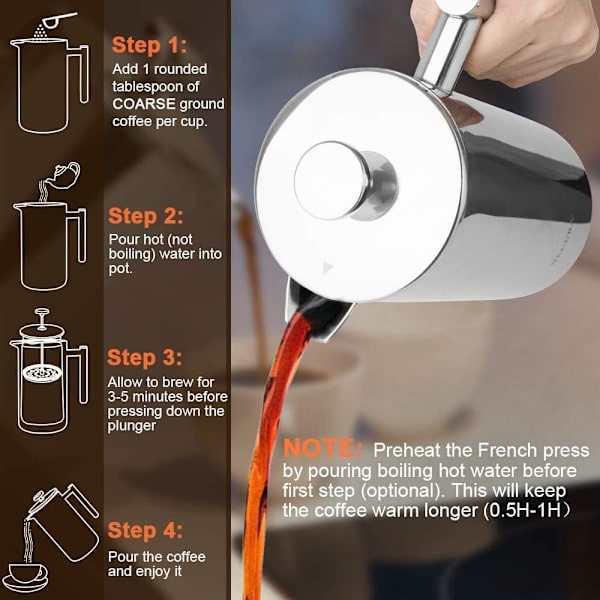 Step 1:
Add 1 rounded tablespoon of COARSE ground coffee per cup.

Step 2:
Pour hot (not boiling) water into pot.

Step 3:
Allow to brew for 3-5 minutes before pressing down the plunger

Step 4:
Pour the coffee and enjoy it

NOTE: Preheat the French press by pouring boiling hot water before first step (optional). This will keep the coffee warm longer (0.5H-1H)