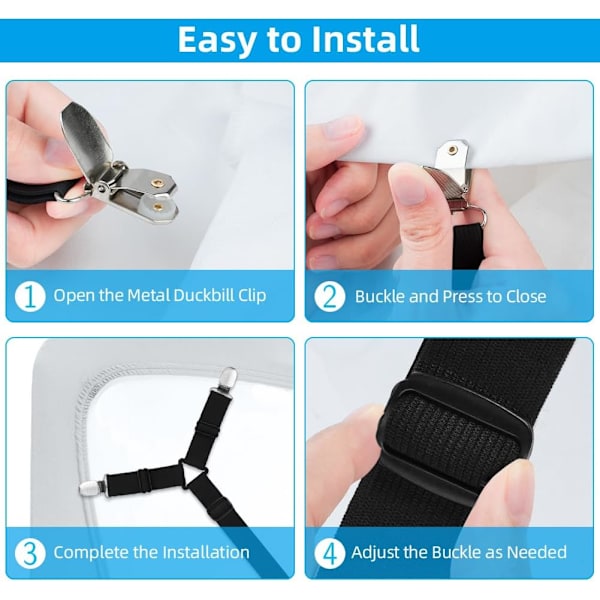 Easy to Install

1 Open the Metal Duckbill Clip

2 Buckle and Press to Close

3 Complete the Installation

4 Adjust the Buckle as Needed