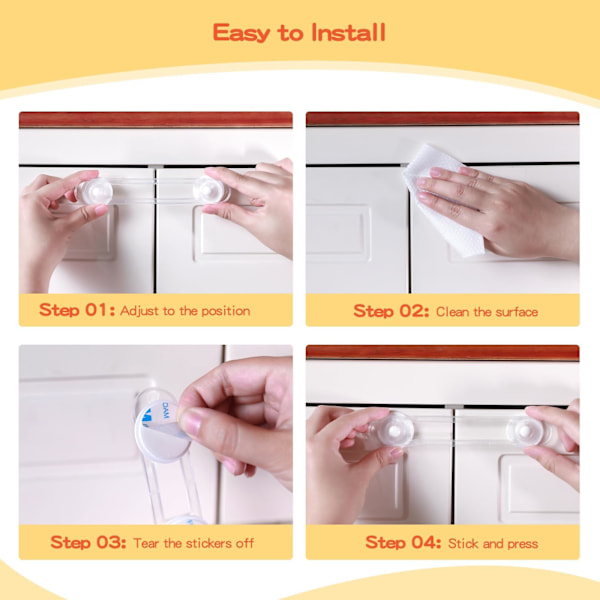 Easy to Install

Step 01: Adjust to the position

Step 02: Clean the surface

Step 03: Tear the stickers off

Step 04: Stick and press