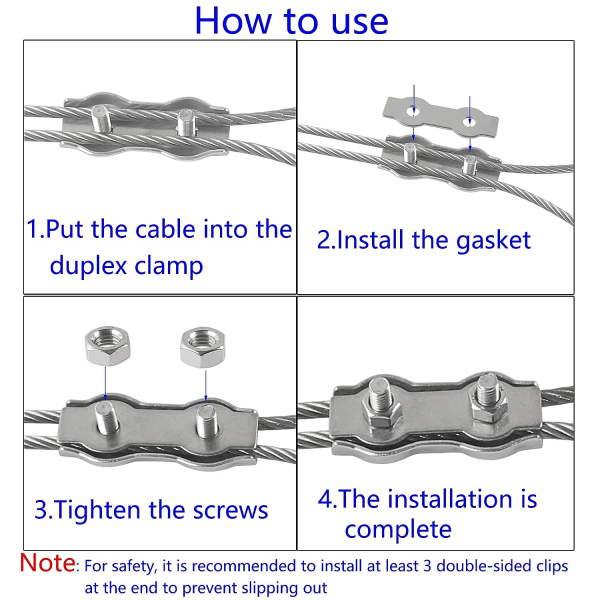 How to use

1.Put the cable into the duplex clamp

2.Install the gasket

3.Tighten the screws

4.The installation is complete

Note: For safety, it is recommended to install at least 3 double-sided clips at the end to prevent slipping out