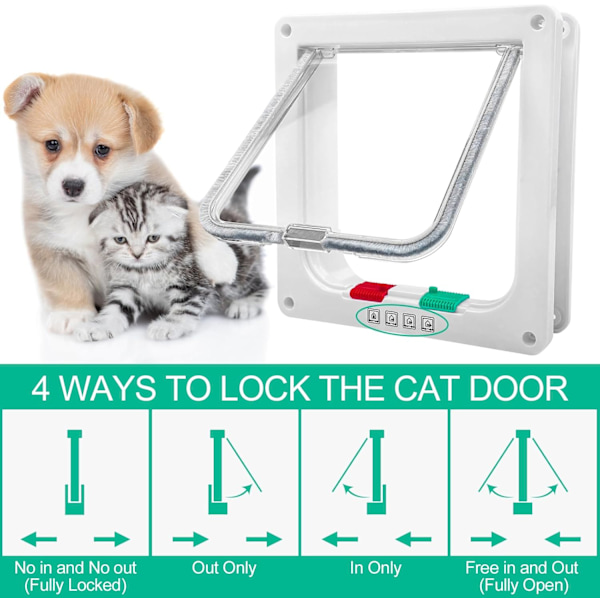 4 WAYS TO LOCK THE CAT DOOR

No in and No out
(Fully Locked)

Out Only

In Only

Free in and Out
(Fully Open)