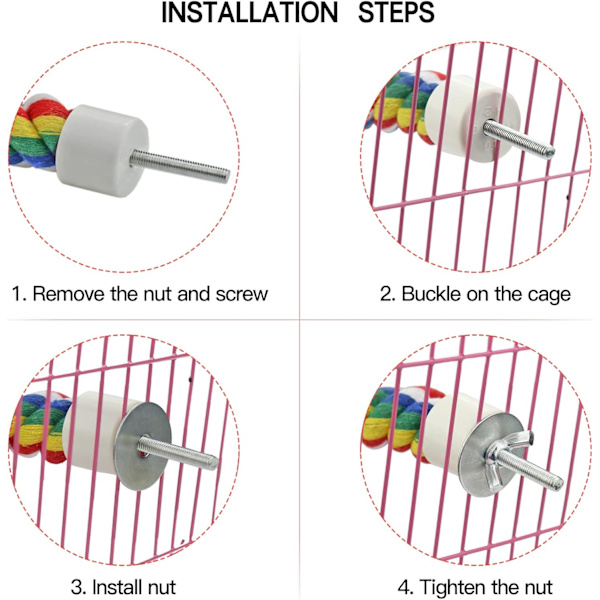 INSTALLATION STEPS

1. Remove the nut and screw

2. Buckle on the cage

3. Install nut

4. Tighten the nut