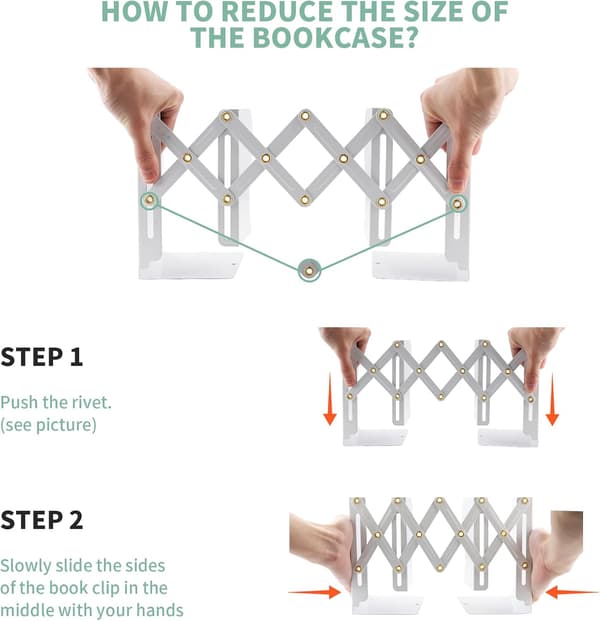 HOW TO REDUCE THE SIZE OF THE BOOKCASE?

STEP 1

Push the rivet. (see picture)

STEP 2

Slowly slide the sides of the book clip in the middle with your hands