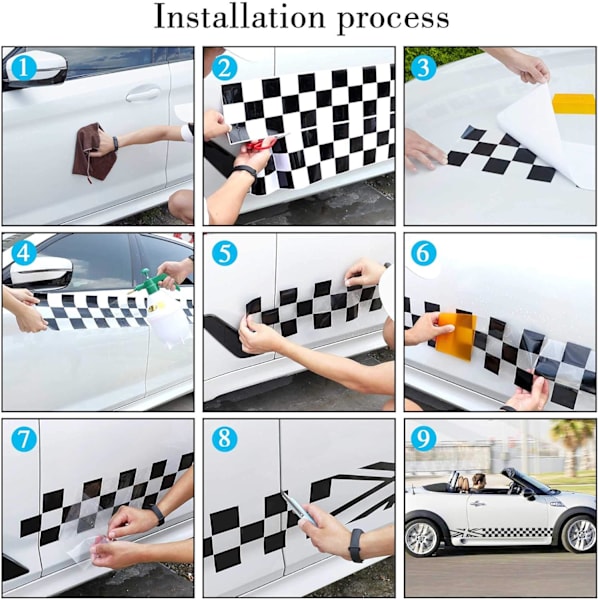 Installation process

1

2

3

4

5

6

7

8

9