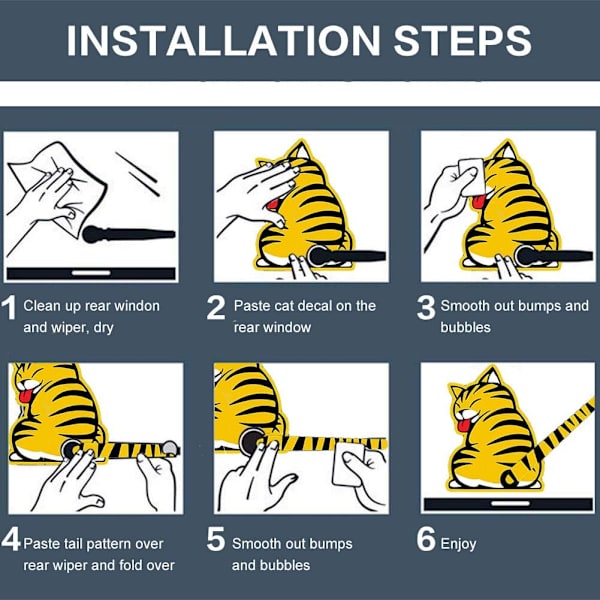 INSTALLATION STEPS

1 Clean up rear windon and wiper, dry

2 Paste cat decal on the rear window

3 Smooth out bumps and bubbles

4 Paste tail pattern over rear wiper and fold over

5 Smooth out bumps and bubbles

6 Enjoy