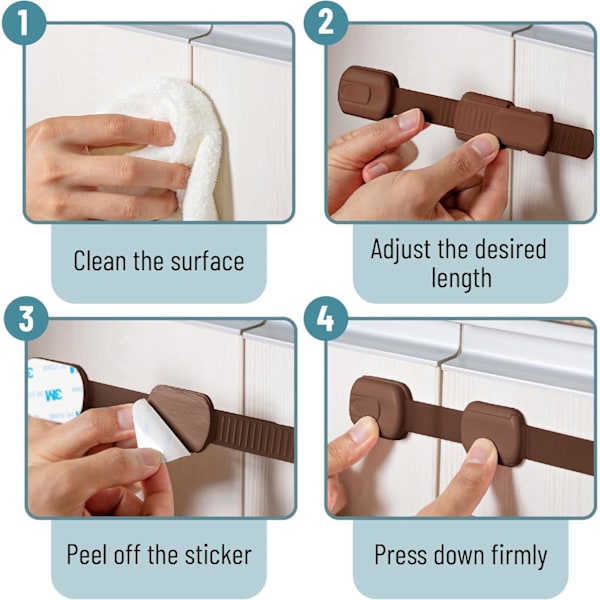 1

Clean the surface

2

Adjust the desired length

3

3M

Peel off the sticker

4

Press down firmly