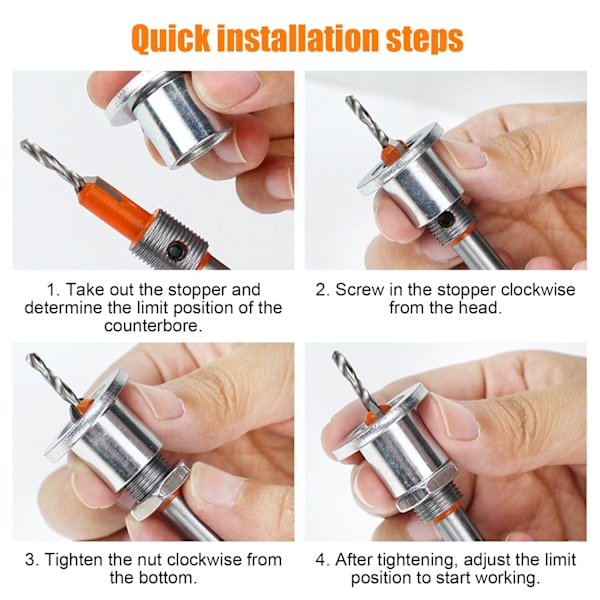 Quick installation steps

1. Take out the stopper and determine the limit position of the counterbore.

2. Screw in the stopper clockwise from the head.

3. Tighten the nut clockwise from the bottom.

4. After tightening, adjust the limit position to start working.