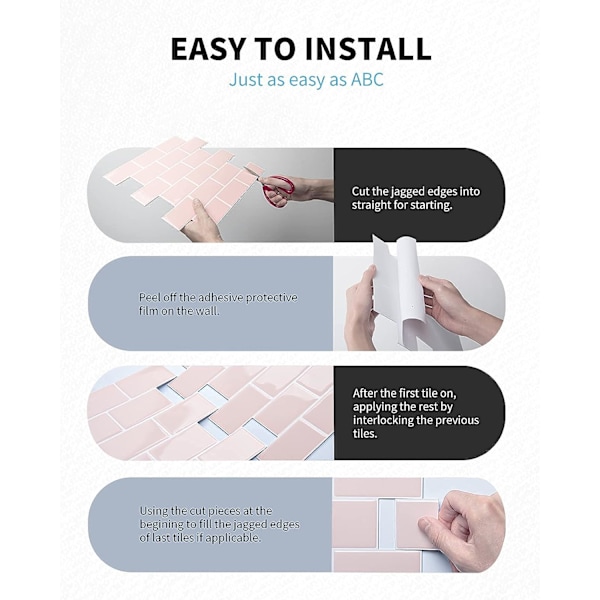 EASY TO INSTALL
Just as easy as ABC

Cut the jagged edges into straight for starting.

Peel off the adhesive protective film on the wall.

After the first tile on, applying the rest by interlocking the previous tiles.

Using the cut pieces at the begining to fill the jagged edges of last tiles if applicable.