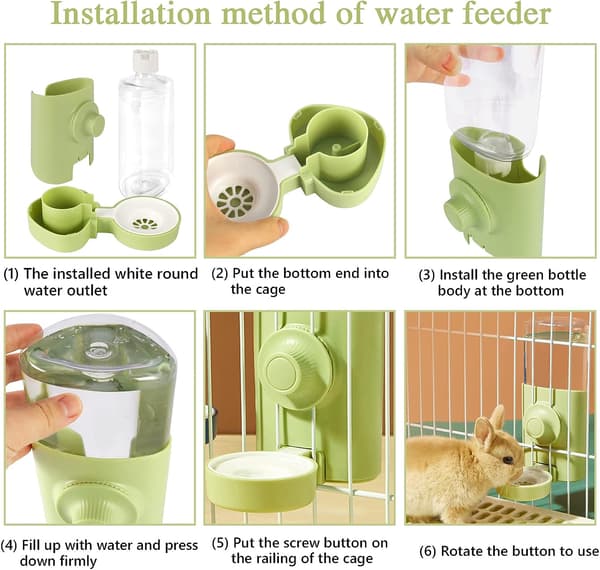 Installation method of water feeder

(1) The installed white round water outlet

(2) Put the bottom end into the cage

(3) Install the green bottle body at the bottom

(4) Fill up with water and press down firmly

(5) Put the screw button on the railing of the cage

(6) Rotate the button to use