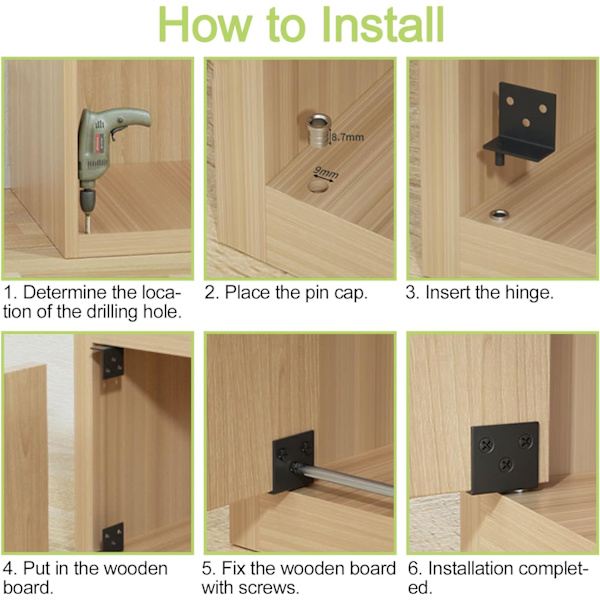 How to Install

1. Determine the location of the drilling hole.

8.7mm
9mm
2. Place the pin cap.

3. Insert the hinge.

4. Put in the wooden board.

5. Fix the wooden board with screws.

6. Installation completed.