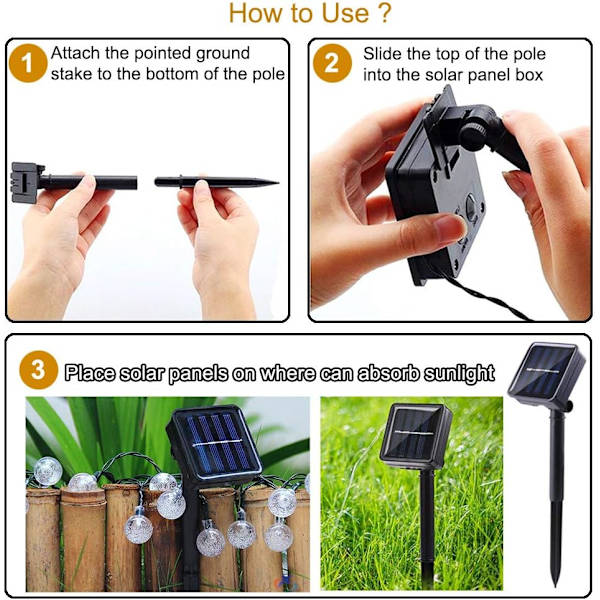 How to Use ?

1 Attach the pointed ground stake to the bottom of the pole

2 Slide the top of the pole into the solar panel box

3 Place solar panels on where can absorb sunlight