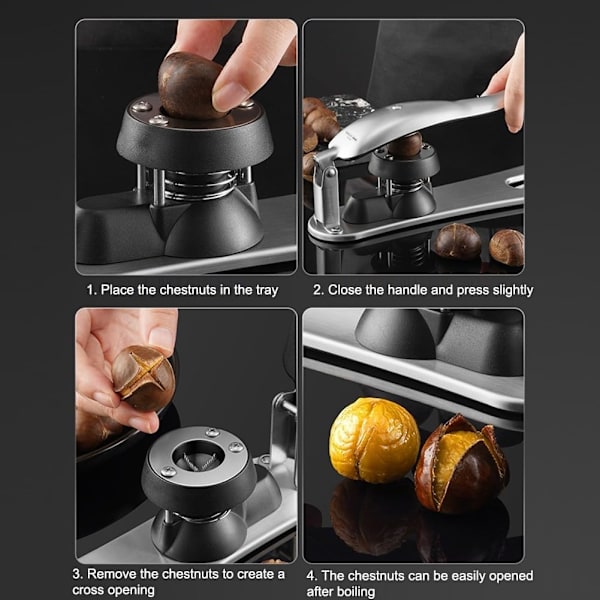 1. Place the chestnuts in the tray

2. Close the handle and press slightly

3. Remove the chestnuts to create a cross opening

4. The chestnuts can be easily opened after boiling