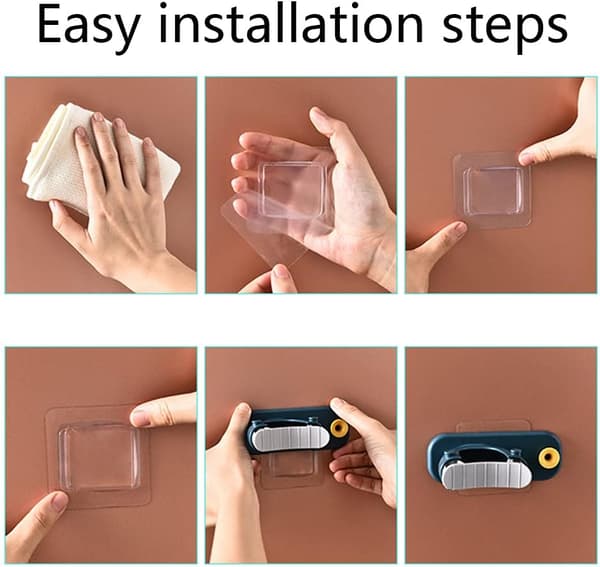 Easy installation steps