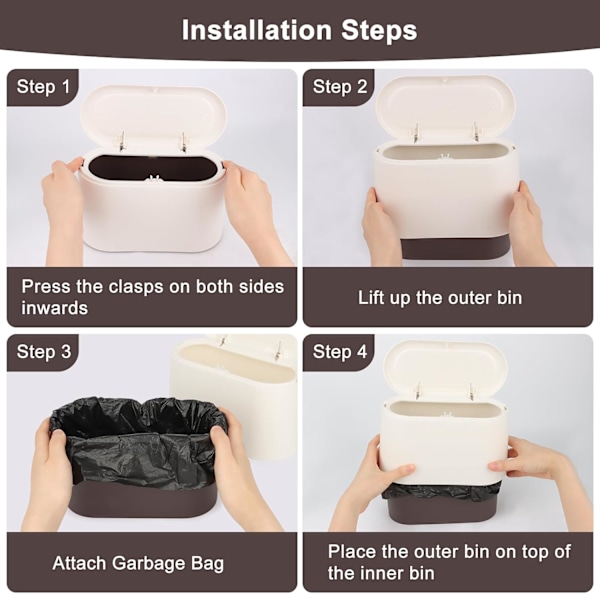 Installation Steps

Step 1

Press the clasps on both sides inwards

Step 2

Lift up the outer bin

Step 3

Attach Garbage Bag

Step 4

Place the outer bin on top of the inner bin