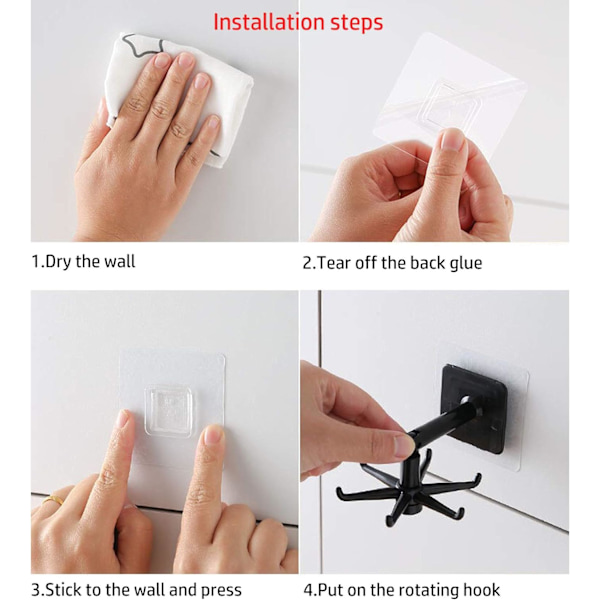 Installation steps

1.Dry the wall

2.Tear off the back glue

3.Stick to the wall and press

4.Put on the rotating hook