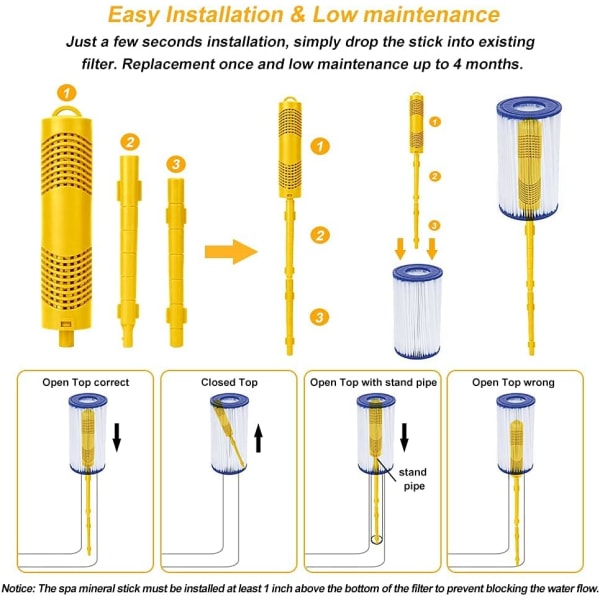 Easy Installation & Low maintenance

Just a few seconds installation, simply drop the stick into existing filter. Replacement once and low maintenance up to 4 months.

1
2
3

1
2
3

1
2
3

Open Top correct

Closed Top

Open Top with stand pipe

stand pipe

Open Top wrong

Notice: The spa mineral stick must be installed at least 1 inch above the bottom of the filter to prevent blocking the water flow.