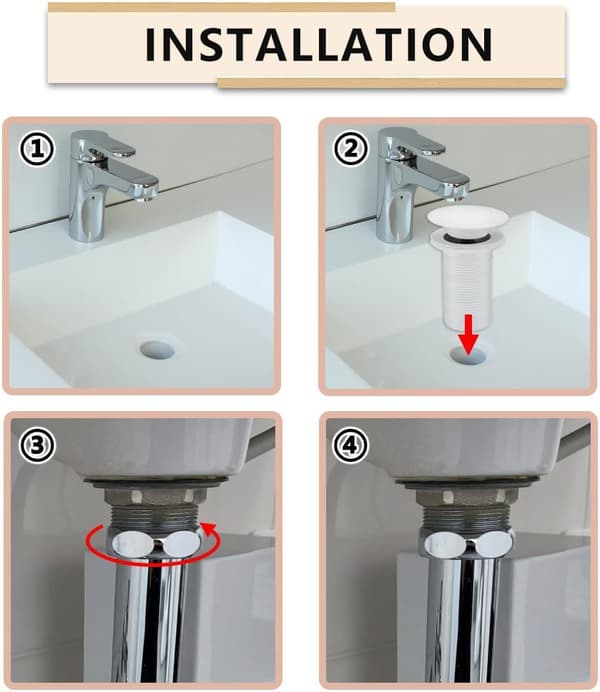 INSTALLATION

①

②

③

④