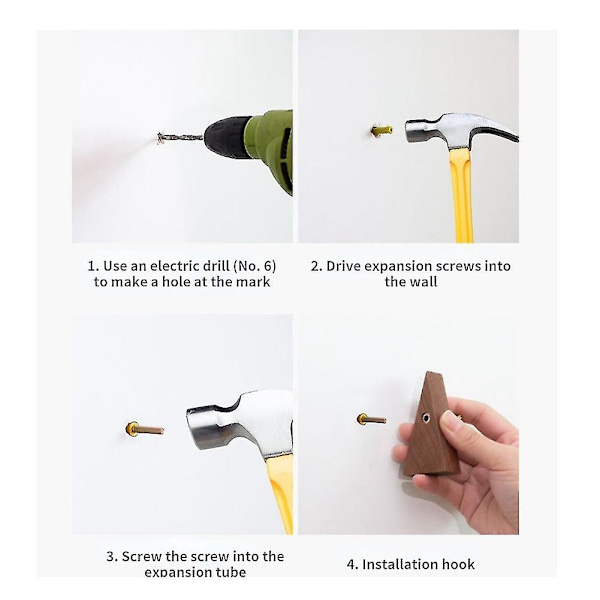 1. Use an electric drill (No. 6) to make a hole at the mark

2. Drive expansion screws into the wall

3. Screw the screw into the expansion tube

4. Installation hook