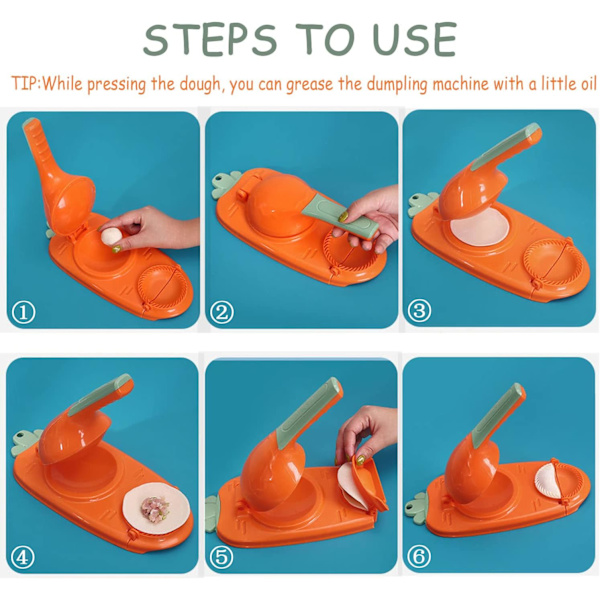 STEPS TO USE

TIP:While pressing the dough, you can grease the dumpling machine with a little oil

①

②

③

④

⑤

⑥