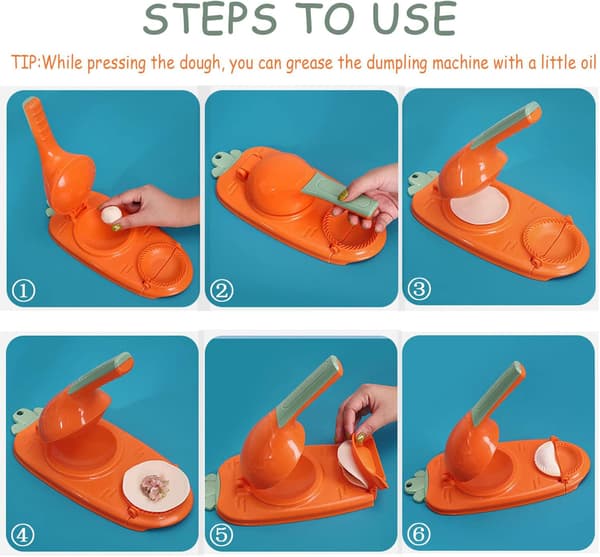 STEPS TO USE

TIP:While pressing the dough, you can grease the dumpling machine with a little oil

①

②

③

④

⑤

⑥