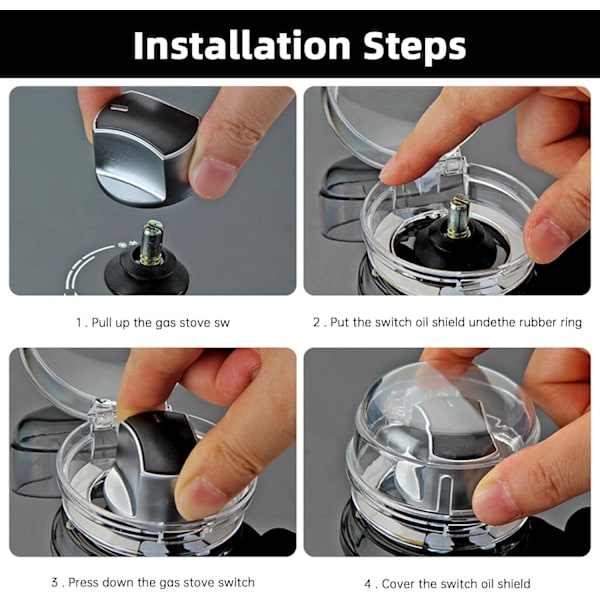 Installation Steps

1 . Pull up the gas stove sw

2 . Put the switch oil shield undethe rubber ring

3 . Press down the gas stove switch

4 . Cover the switch oil shield