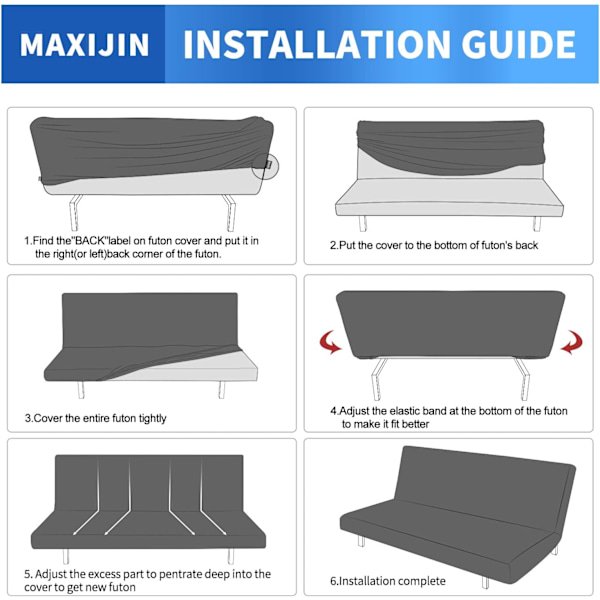 MAXIJIN INSTALLATION GUIDE

1.Find the"BACK"label on futon cover and put it in the right(or left)back corner of the futon.

2.Put the cover to the bottom of futon's back

3.Cover the entire futon tightly

4.Adjust the elastic band at the bottom of the futon to make it fit better

5. Adjust the excess part to pentrate deep into the cover to get new futon

6.Installation complete