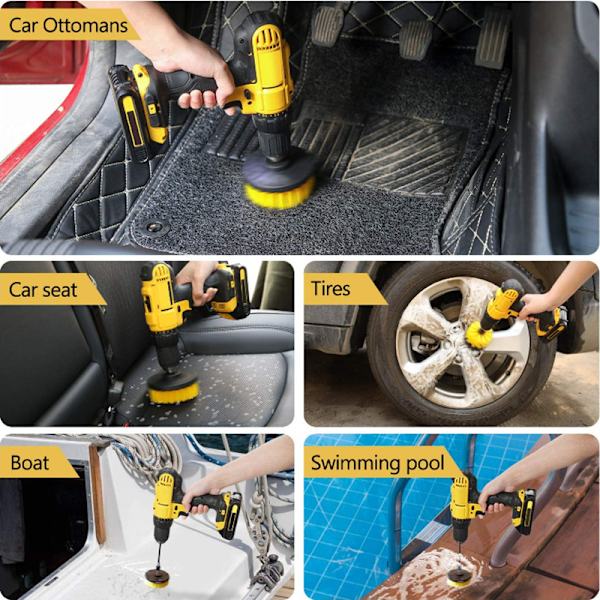 Car Ottomans

Car seat

Tires

Boat

Swimming pool