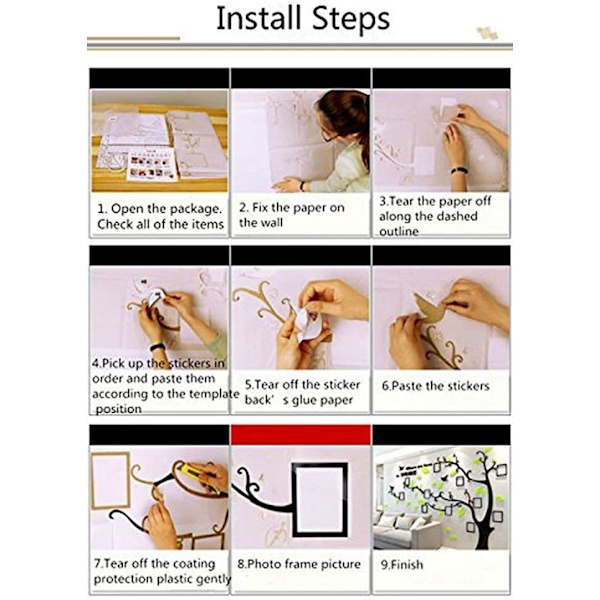 Install Steps

1. Open the package. Check all of the items

2. Fix the paper on the wall

3.Tear the paper off along the dashed outline

4.Pick up the stickers in order and paste them according to the template position

5.Tear off the sticker back' s glue paper

6.Paste the stickers

7.Tear off the coating protection plastic gently

8.Photo frame picture

9.Finish