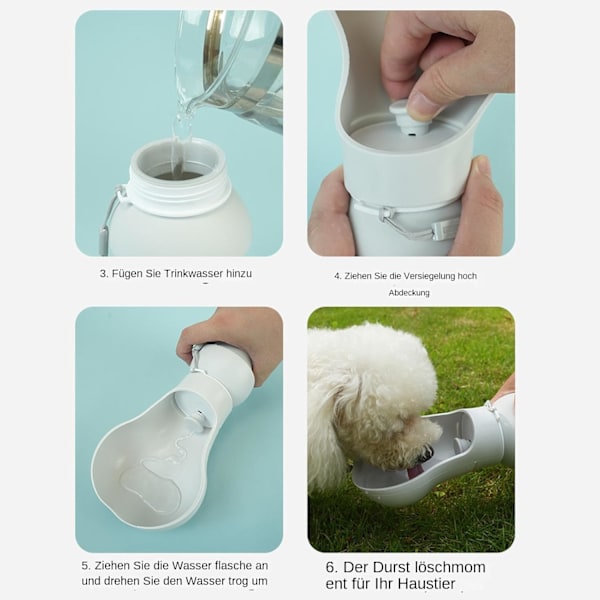 3. Fügen Sie Trinkwasser hinzu

4. Ziehen Sie die Versiegelung hoch

Abdeckung

5. Ziehen Sie die Wasser flasche an und drehen Sie den Wasser trog um

6. Der Durst löschmom ent für Ihr Haustier