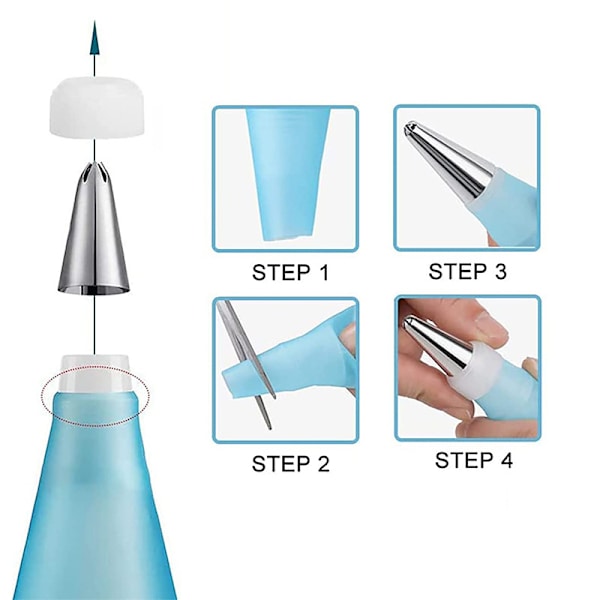 STEP 1

STEP 3

STEP 2

STEP 4