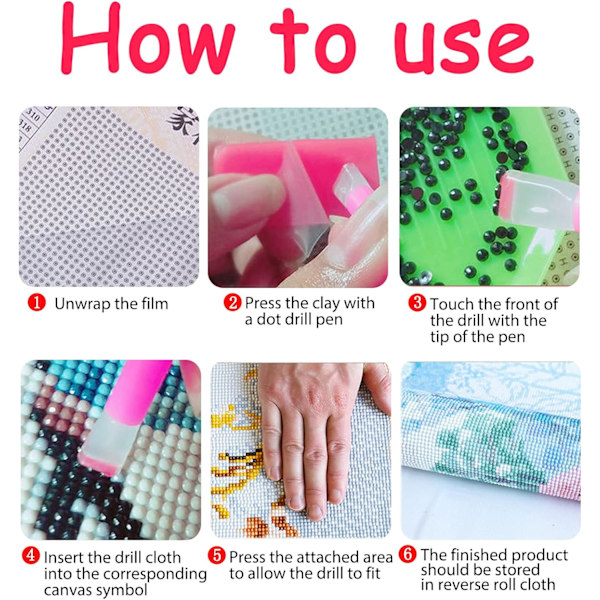 How to use

310
318

1 Unwrap the film

2 Press the clay with a dot drill pen

3 Touch the front of the drill with the tip of the pen

4 Insert the drill cloth into the corresponding canvas symbol

5 Press the attached area to allow the drill to fit

6 The finished product should be stored in reverse roll cloth