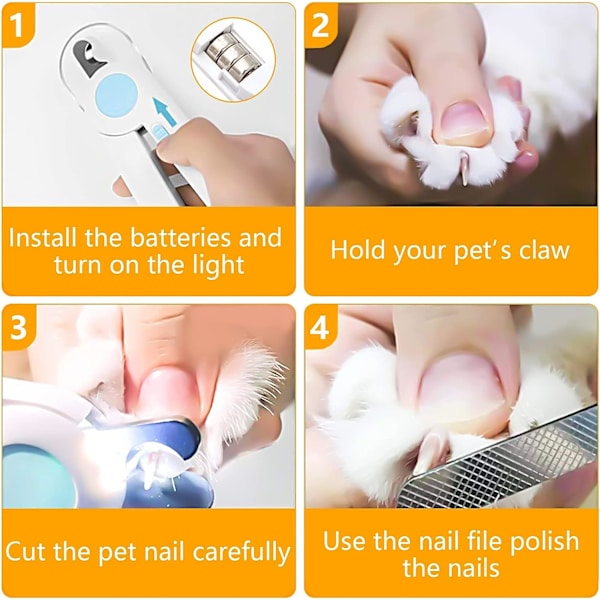 1

Install the batteries and turn on the light

2

Hold your pet's claw

3

Cut the pet nail carefully

4

Use the nail file polish the nails