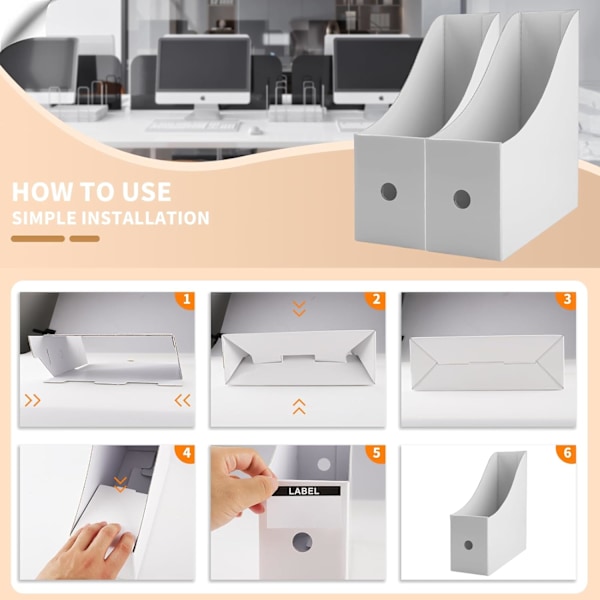 HOW TO USE
SIMPLE INSTALLATION

1

2

3

4

5

LABEL

6