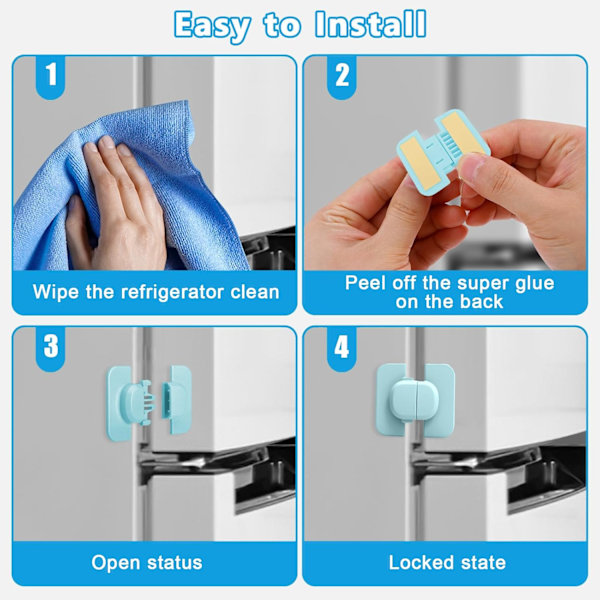 Easy to Install

1

Wipe the refrigerator clean

2

Peel off the super glue on the back

3

Open status

4

Locked state