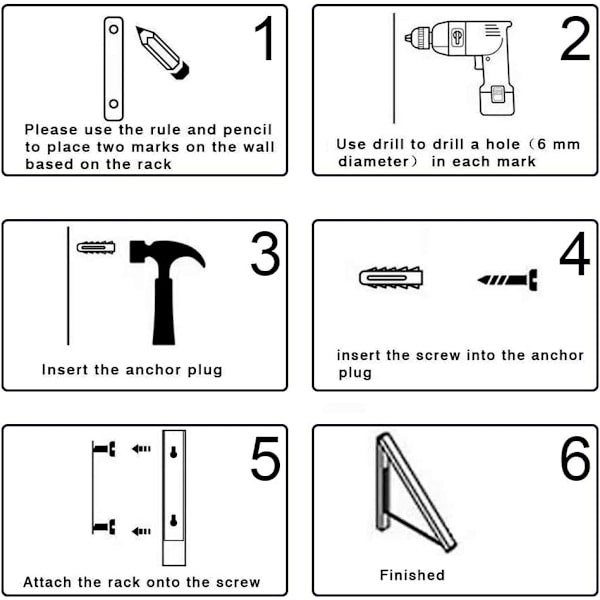 1

Please use the rule and pencil to place two marks on the wall based on the rack

2

Use drill to drill a hole（6 mm diameter） in each mark

3

Insert the anchor plug

4

insert the screw into the anchor plug

5

Attach the rack onto the screw

6

Finished