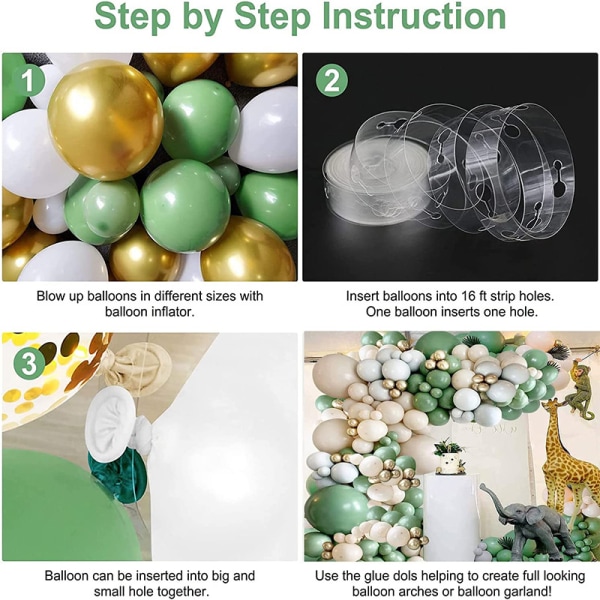 Step by Step Instruction

1

Blow up balloons in different sizes with balloon inflator.

2

Insert balloons into 16 ft strip holes. One balloon inserts one hole.

3

Balloon can be inserted into big and small hole together.

Use the glue dols helping to create full looking balloon arches or balloon garland!