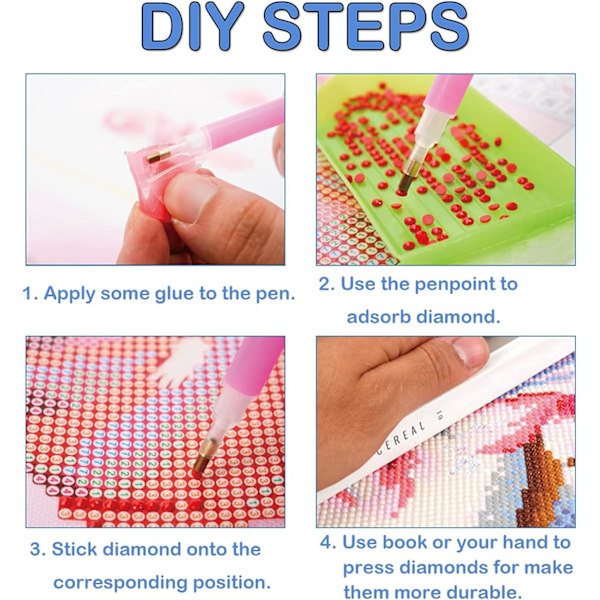 DIY STEPS

1. Apply some glue to the pen.

2. Use the penpoint to adsorb diamond.

CEREAL 10

3. Stick diamond onto the corresponding position.

4. Use book or your hand to press diamonds for make them more durable.