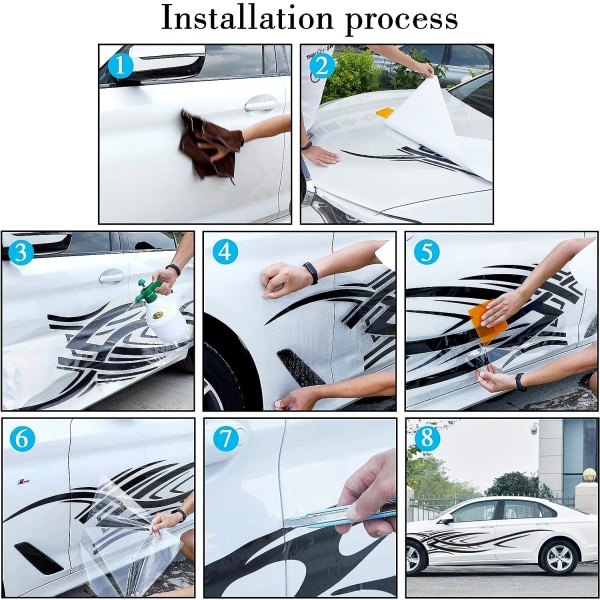 Installation process

1

2

3

4

5

6

7

8