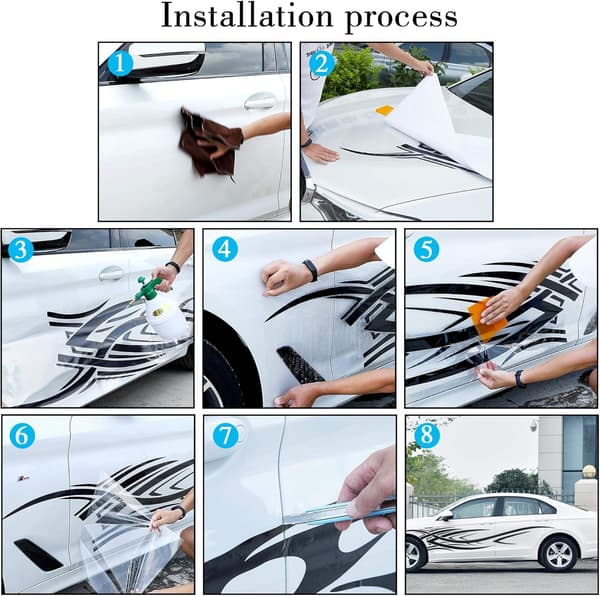 Installation process

1

2

3

4

5

6

7

8