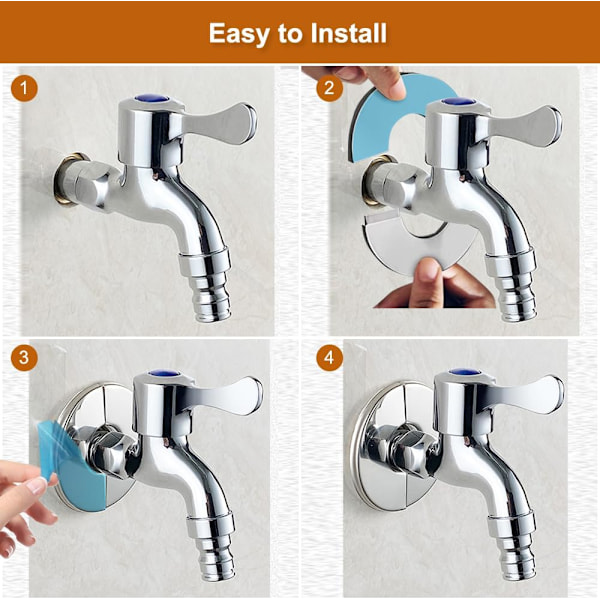 Easy to Install

1

2

3

4